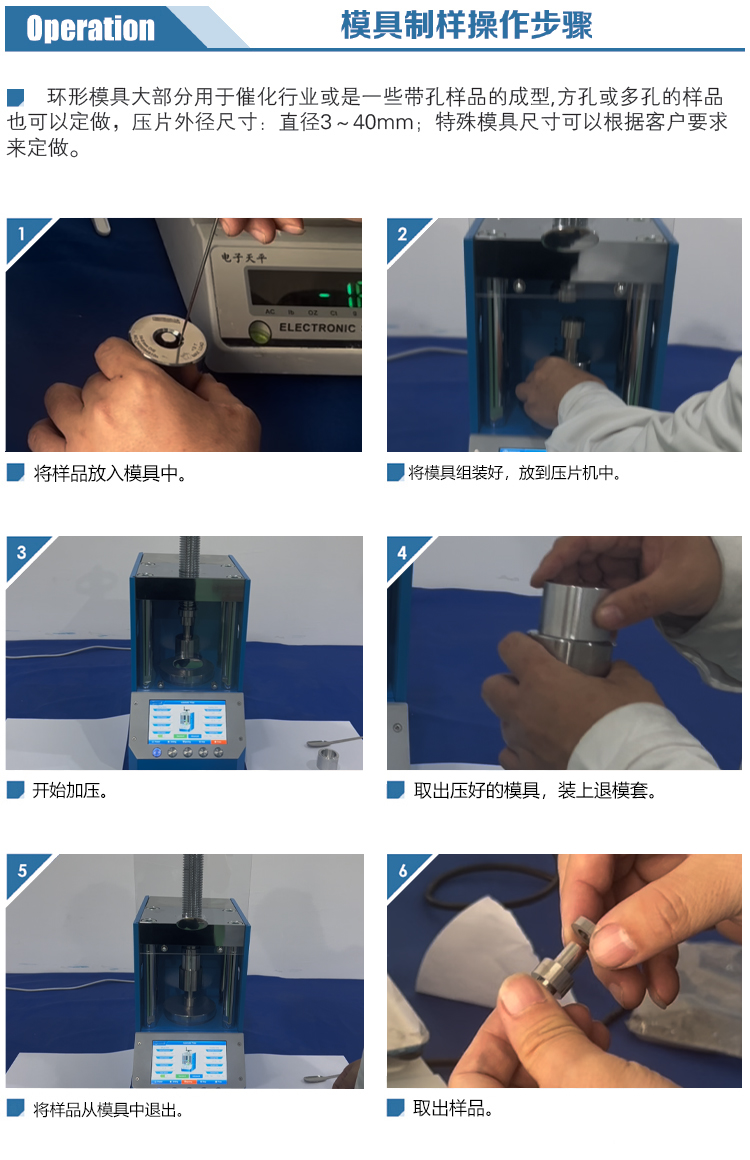 Operation

模具制样操作步骤

环形模具大部分用于催化行业或是一些带孔样品的成型,方孔或多孔的样品也可以定做，压片外径尺寸：直径3～40mm；特殊模具尺寸可以根据客户要求来定做。

1

电子天平

ELECTRONIC

将样品放入模具中。

2

将模具组装好，放到压片机中。

3

开始加压。

4

取出压好的模具，装上退模套。

5

将样品从模具中退出。

6

取出样品。