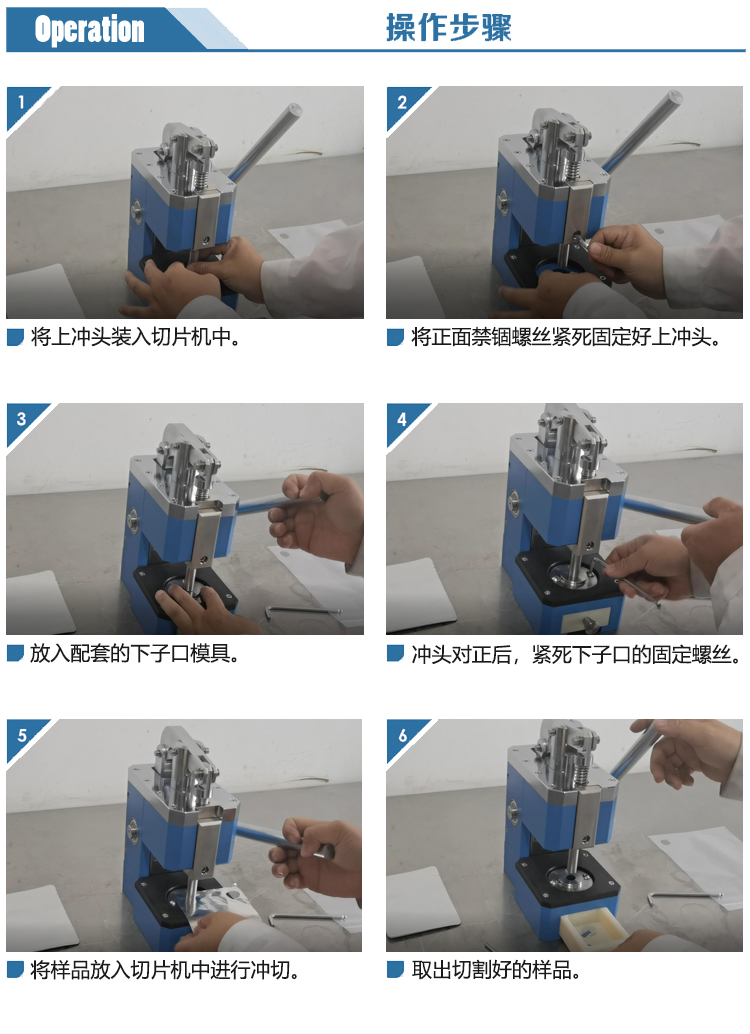 Operation

操作步骤

1

将上冲头装入切片机中。

2

将正面禁锢螺丝紧死固定好上冲头。

3

放入配套的下子口模具。

4

冲头对正后，紧死下子口的固定螺丝。

5

将样品放入切片机中进行冲切。

6

取出切割好的样品。