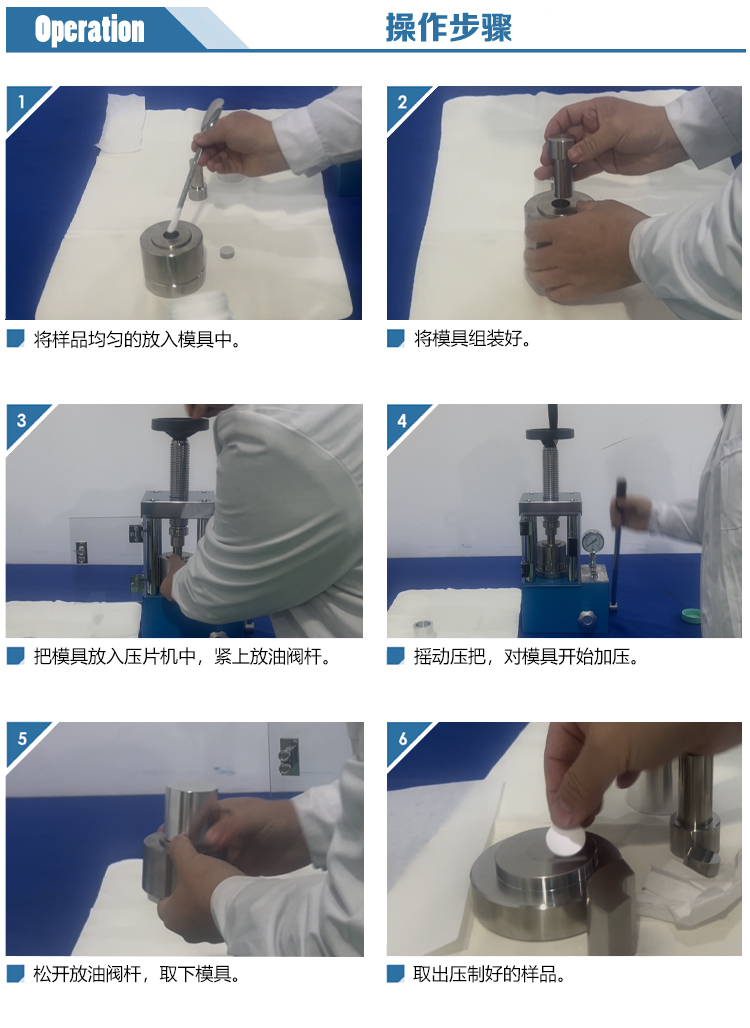 Operation 操作步骤

1

将样品均匀的放入模具中。

2

将模具组装好。

3

把模具放入压片机中，紧上放油阀杆。

4

摇动压把，对模具开始加压。

5

松开放油阀杆，取下模具。

6

取出压制好的样品。