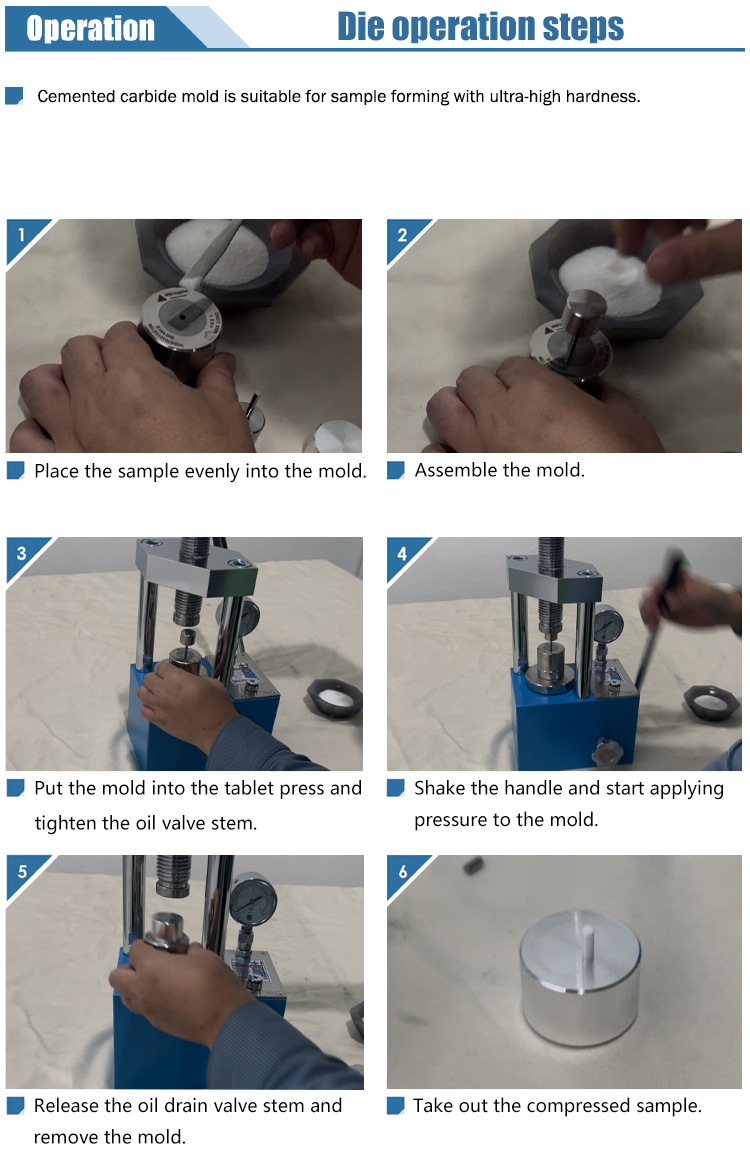 Operation

Die operation steps

Cemented carbide mold is suitable for sample forming with ultra-high hardness.

1

Place the sample evenly into the mold.

2

Assemble the mold.

3

Put the mold into the tablet press and tighten the oil valve stem.

4

Shake the handle and start applying pressure to the mold.

5

Release the oil drain valve stem and remove the mold.

6

Take out the compressed sample.