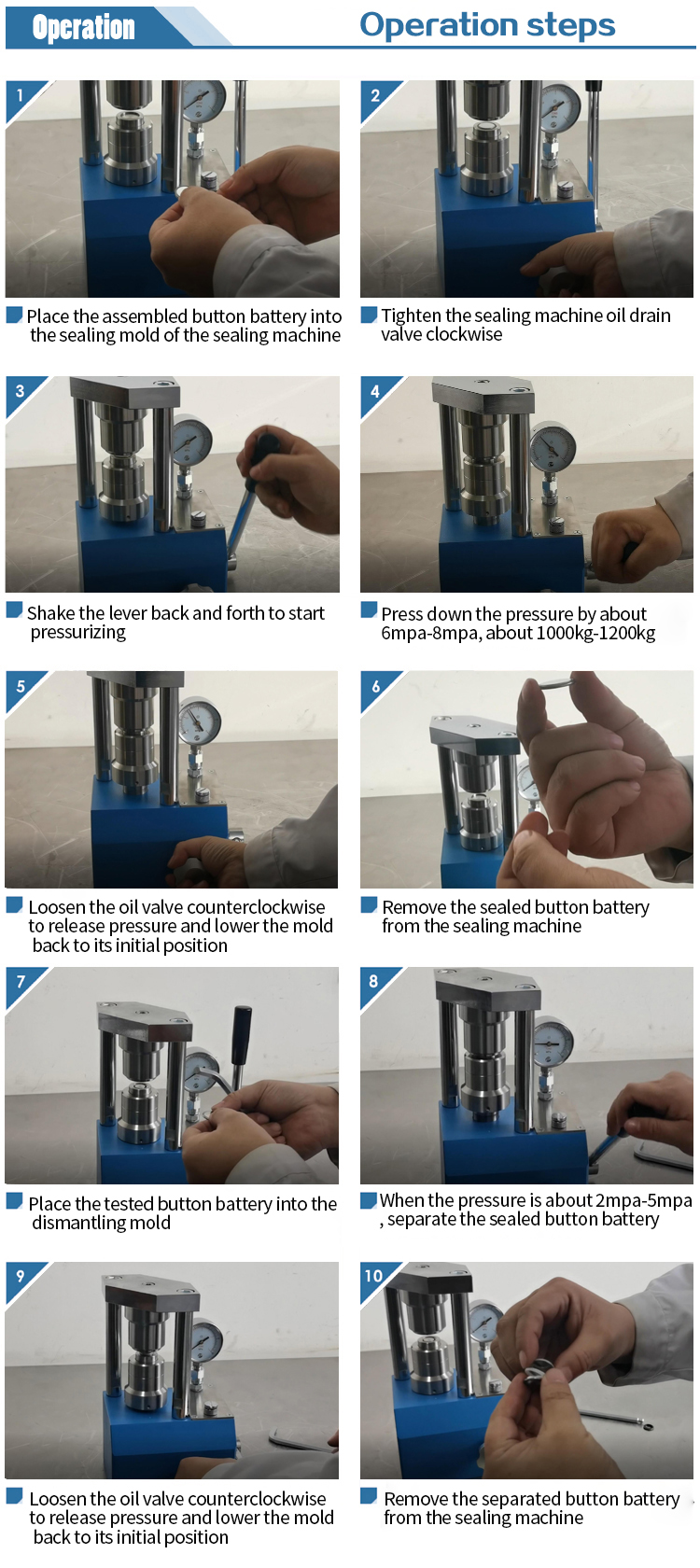 Operation

Operation steps

1

Place the assembled button battery into the sealing mold of the sealing machine

2

Tighten the sealing machine oil drain valve clockwise

3

Shake the lever back and forth to start pressurizing

4

Press down the pressure by about 6mpa-8mpa, about 1000kg-1200kg

5

Loosen the oil valve counterclockwise to release pressure and lower the mold back to its initial position

6

Remove the sealed button battery from the sealing machine

7

Place the tested button battery into the dismantling mold

8

When the pressure is about 2mpa-5mpa , separate the sealed button battery

9

Loosen the oil valve counterclockwise to release pressure and lower the mold back to its initial position

10

Remove the separated button battery from the sealing machine