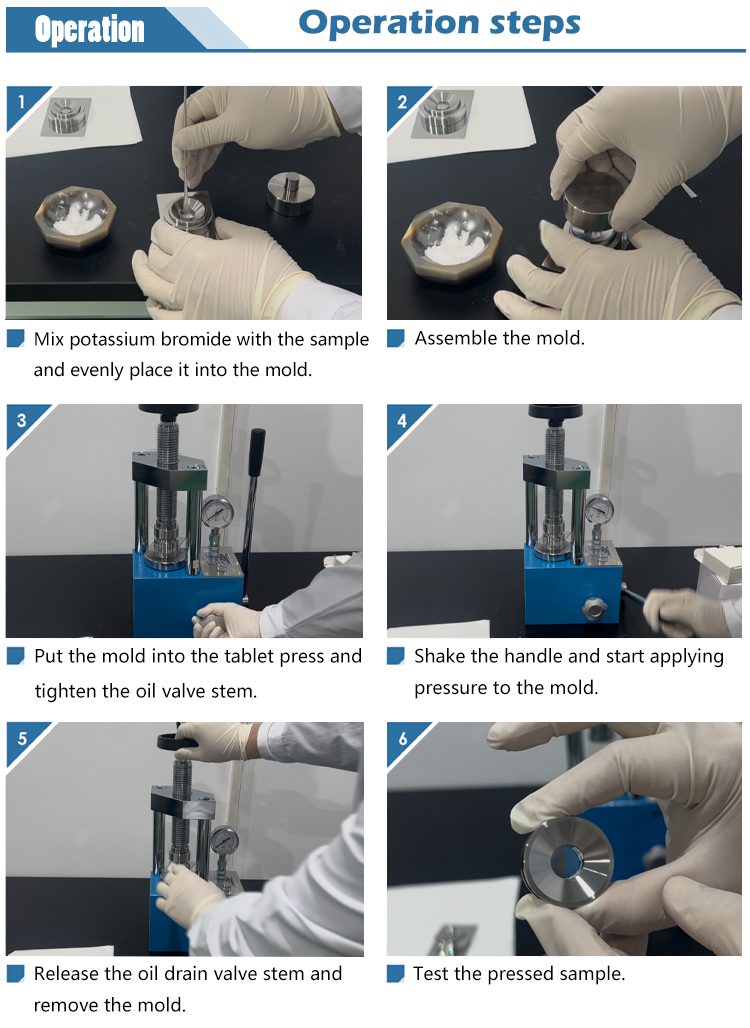 Operation

Operation steps

1

Mix potassium bromide with the sample and evenly place it into the mold.

2

Assemble the mold.

3

Put the mold into the tablet press and tighten the oil valve stem.

4

Shake the handle and start applying pressure to the mold.

5

Release the oil drain valve stem and remove the mold.

6

Test the pressed sample.